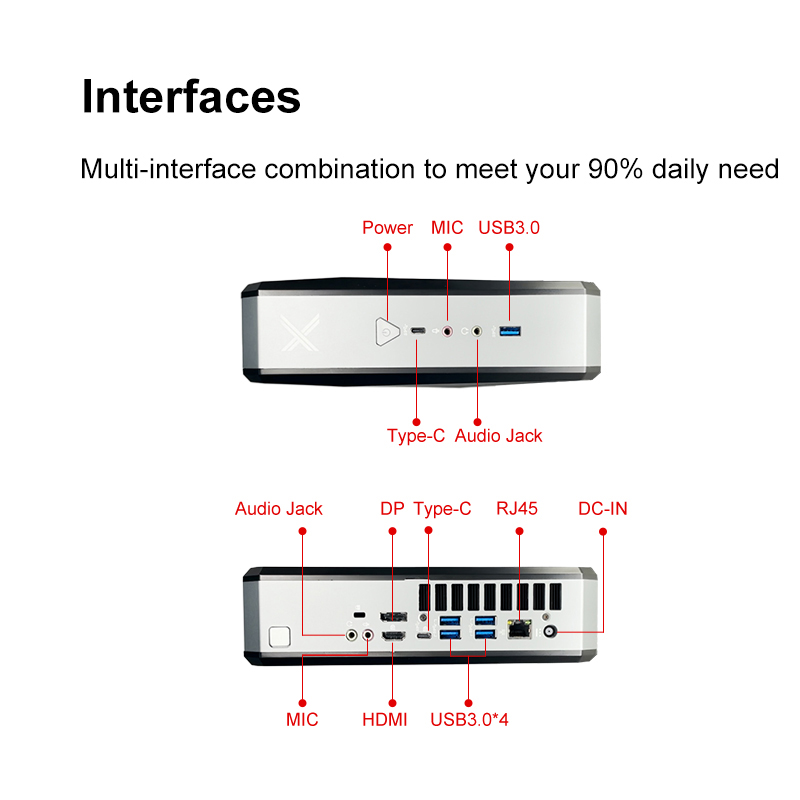 Interfaces

Multi-interface combination to meet your 90% daily need

Power MIC USB3.0

Type-C Audio Jack

Audio Jack DP Type-C RJ45 DC-IN

MIC HDMI USB3.0*4